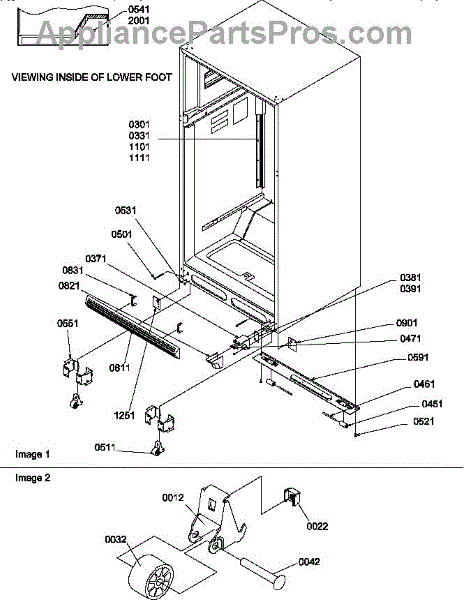 0541
2001

AppliancePartsPros.com

VIEWING INSIDE OF LOWER FOOT

0301
0331
1101
1111

0531
0501
0371
0831
0821
0551
0811
1251
0511

0381
0391
0901
0471
0591
0461
0451
0521

Image 1

Image 2

0012
0022
0032
0042