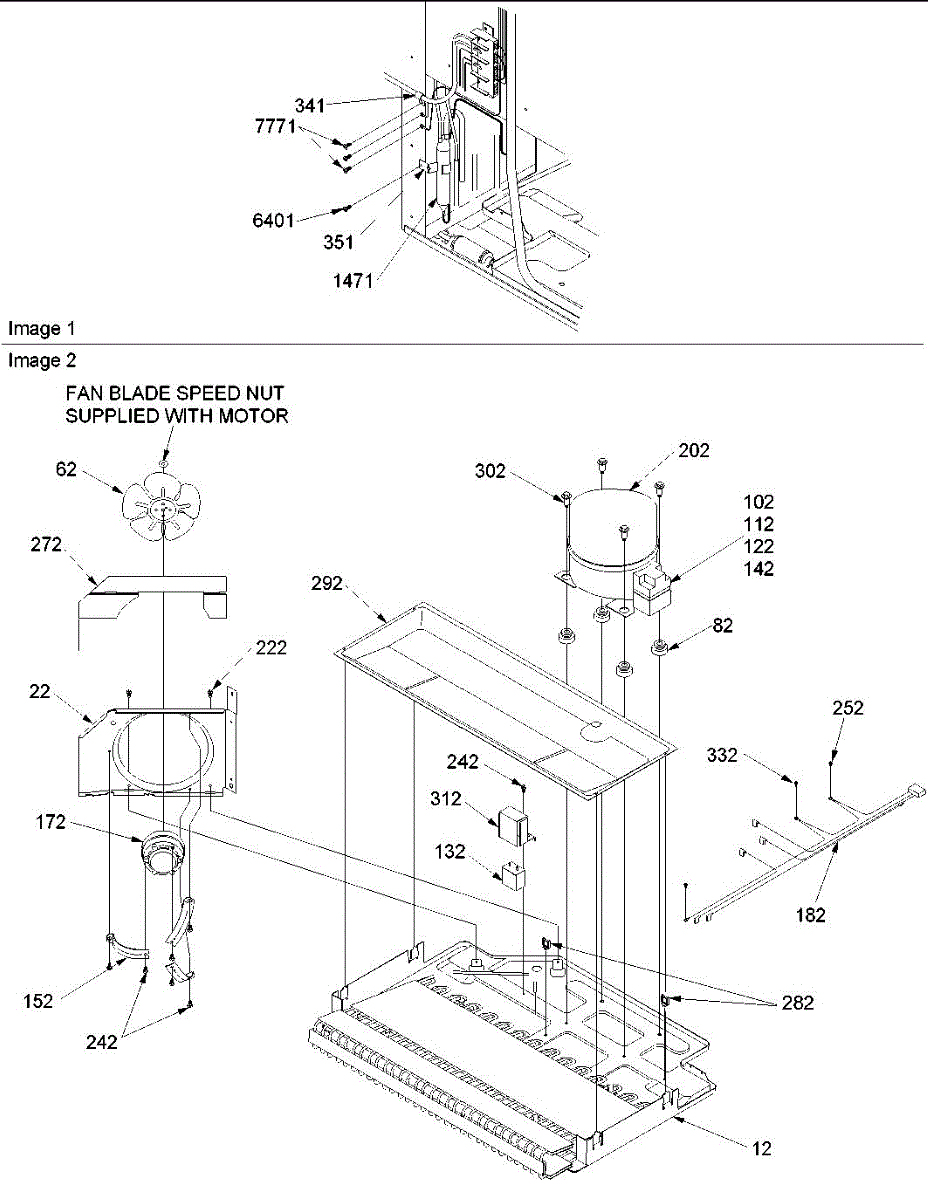 341
7771
6401
351
1471
Image 1
Image 2
FAN BLADE SPEED NUT SUPPLIED WITH MOTOR
62
272
222
22
172
152
242
302
202
102
112
122
142
292
82
252
332
242
312
132
182
282
12