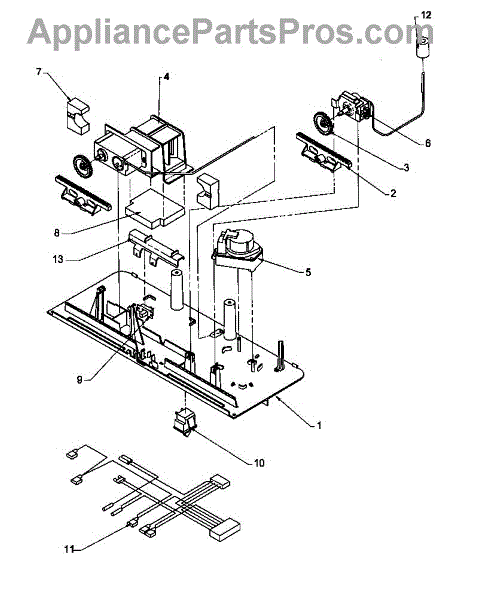 AppliancePartsPros.com

12

7

4

6

3

2

8

13

5

9

1

10

11