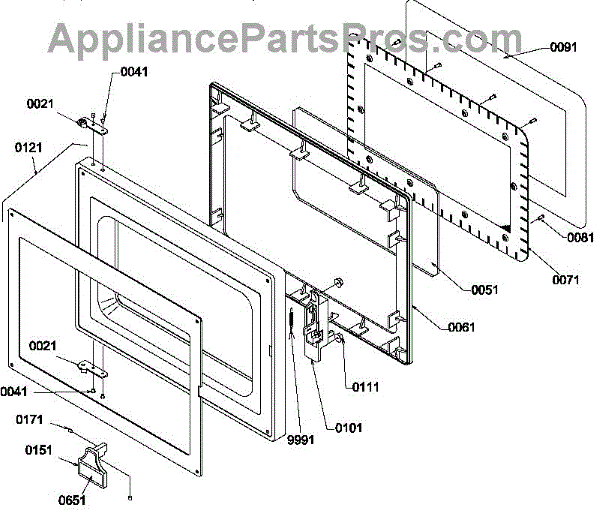 AppliancePartsPros.com

0091
0041
0021
0121
0081
0071
0051
0061
0021
0111
0041
0171
0101
9991
0151
0651