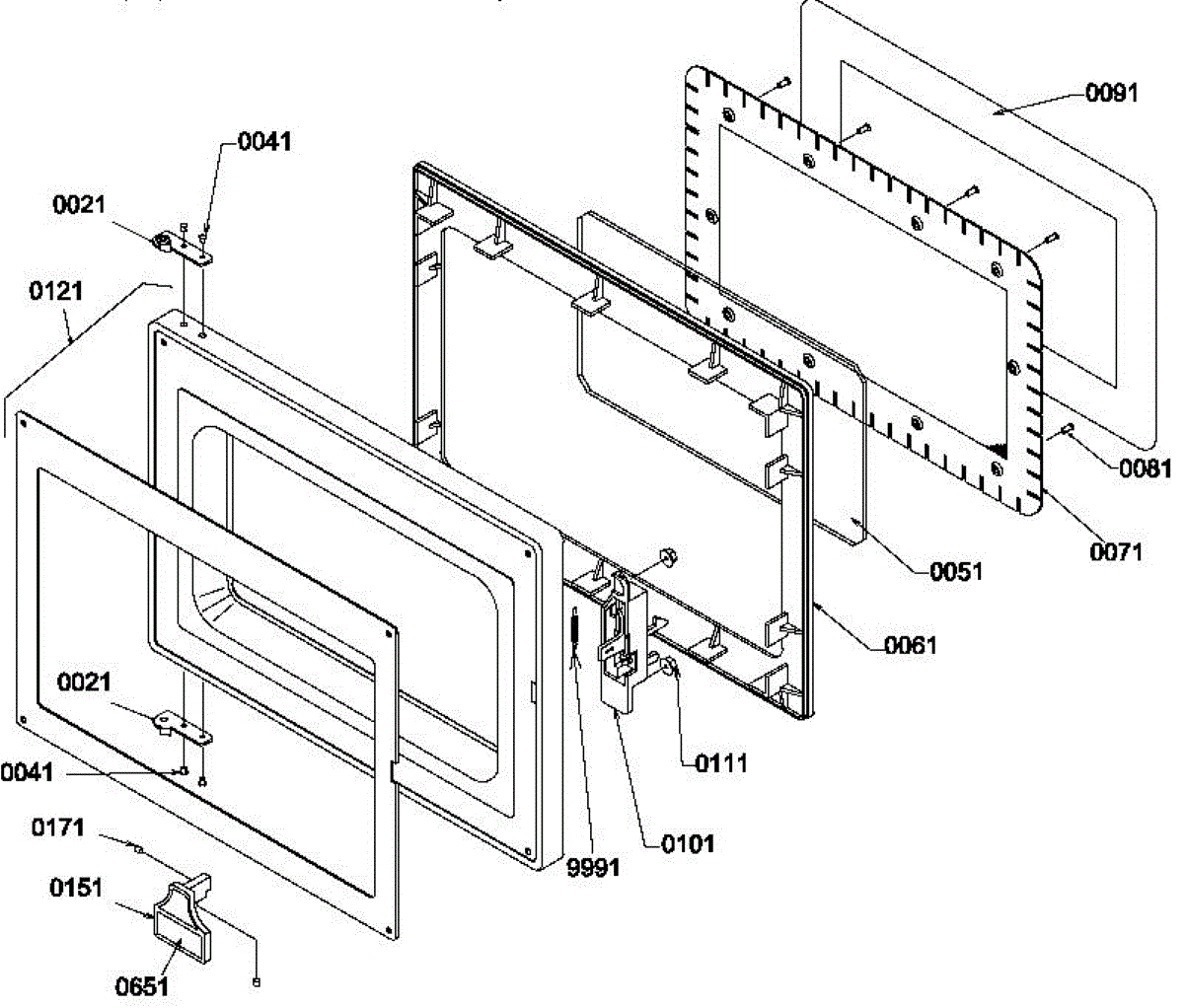 0091
0041
0021
0121
0081
0071
0051
0061
0021
0111
0041
0171
0101
9991
0151
0651