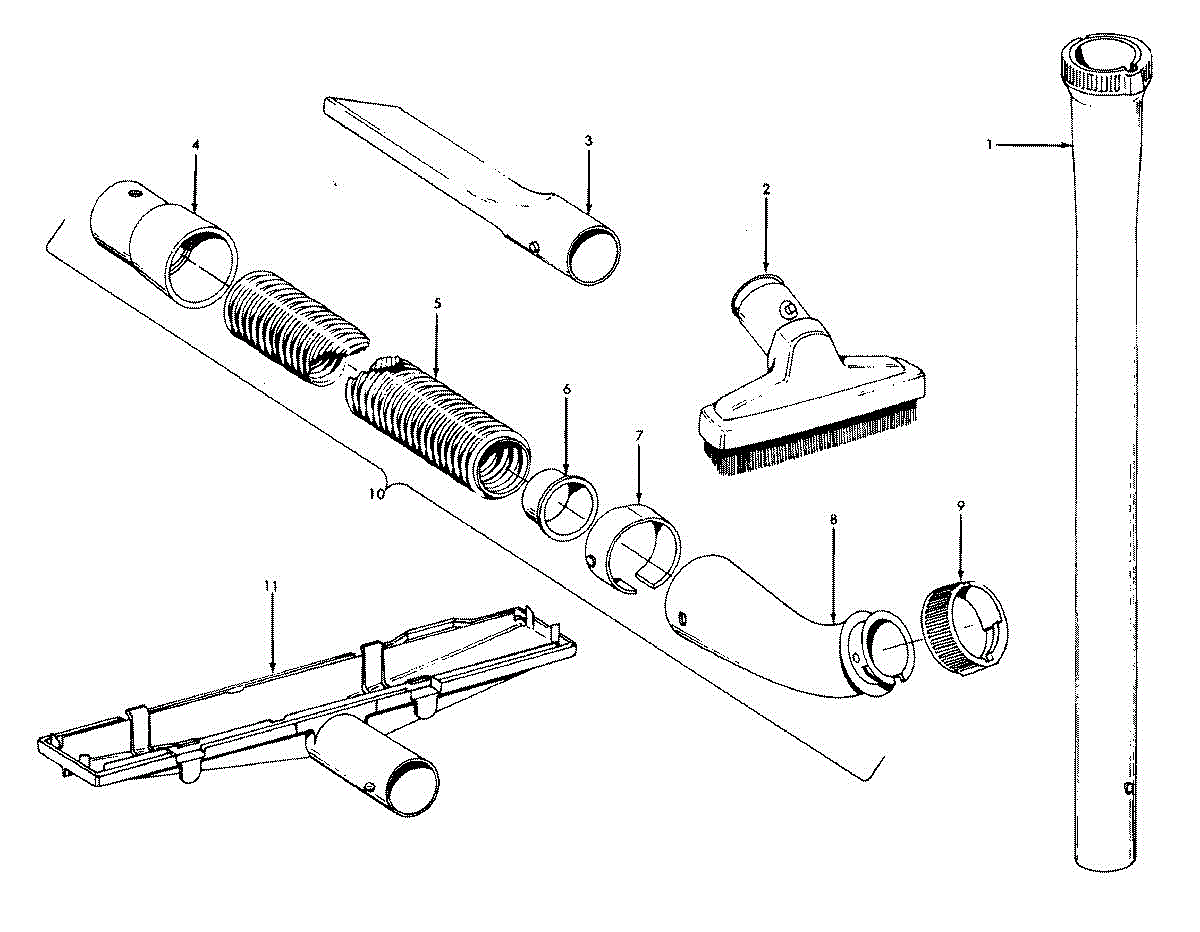 4
3
2
1
5
6
7
10
8
9
11