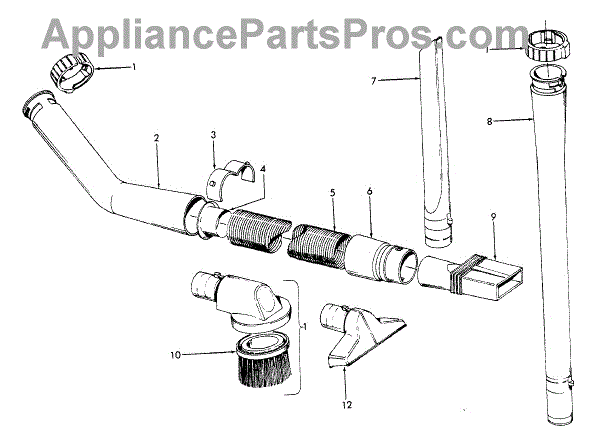 AppliancePartsPros.com

1
1
7
8
2
3
4
5
6
9
1
10
12