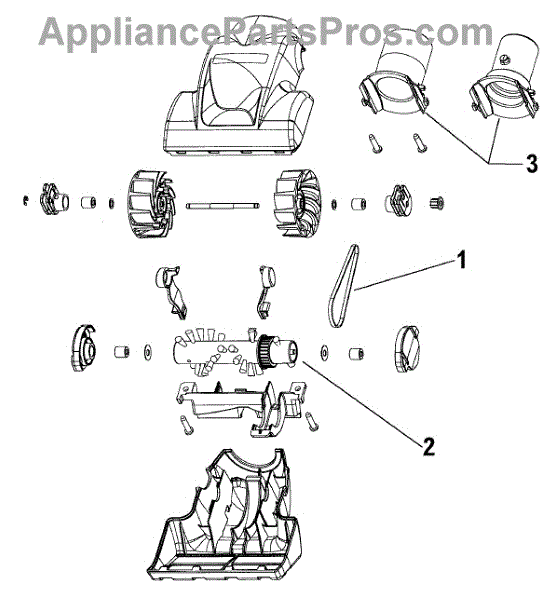 AppliancePartsPros.com

3

1

2