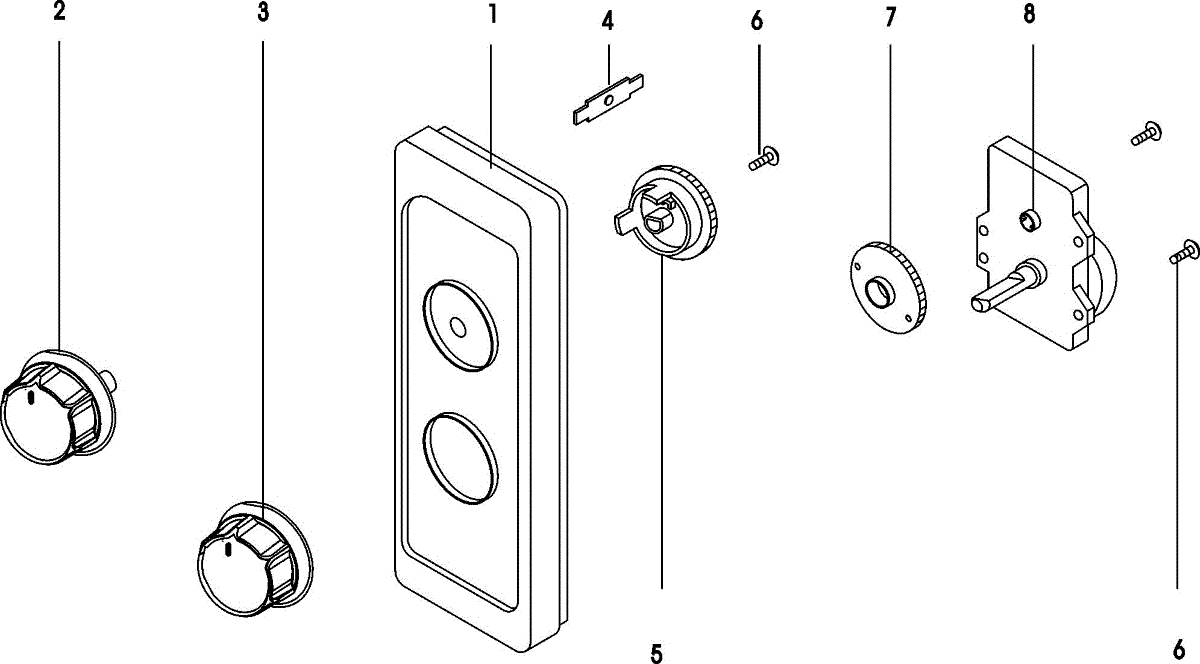 2

3

1

4

6

7

8

5

6