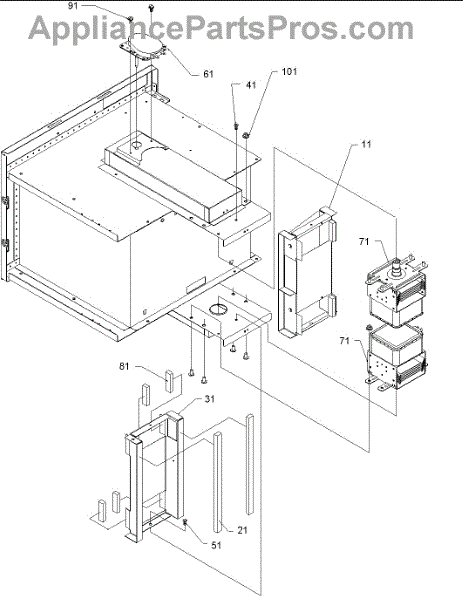 AppliancePartsPros.com

91

61

41

101

11

71

71

81

31

21

51