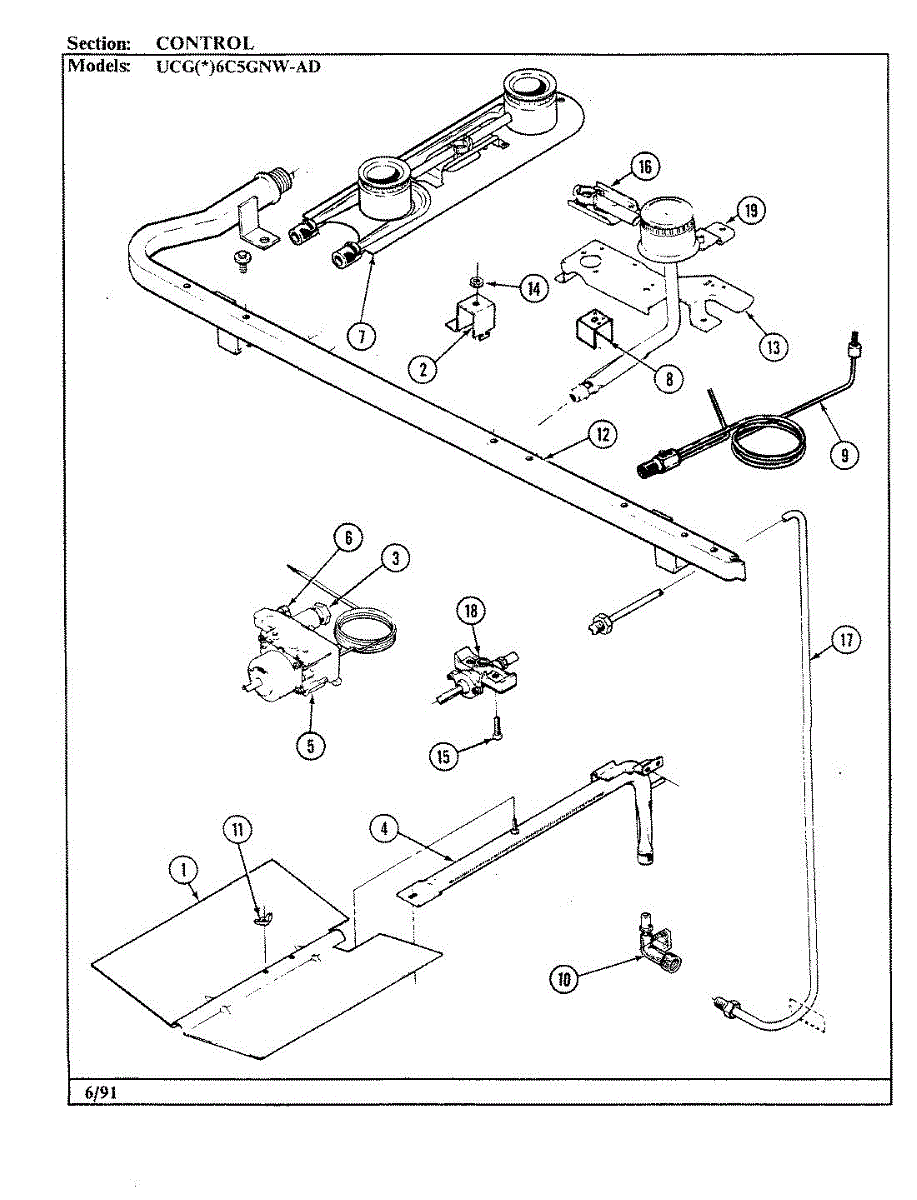 Section: CONTROL
Models: UCG(*)6C5GNW-AD

16
19
14
7
2
8
13
12
9
6
3
18
17
5
15
11
4
1
10

6/91