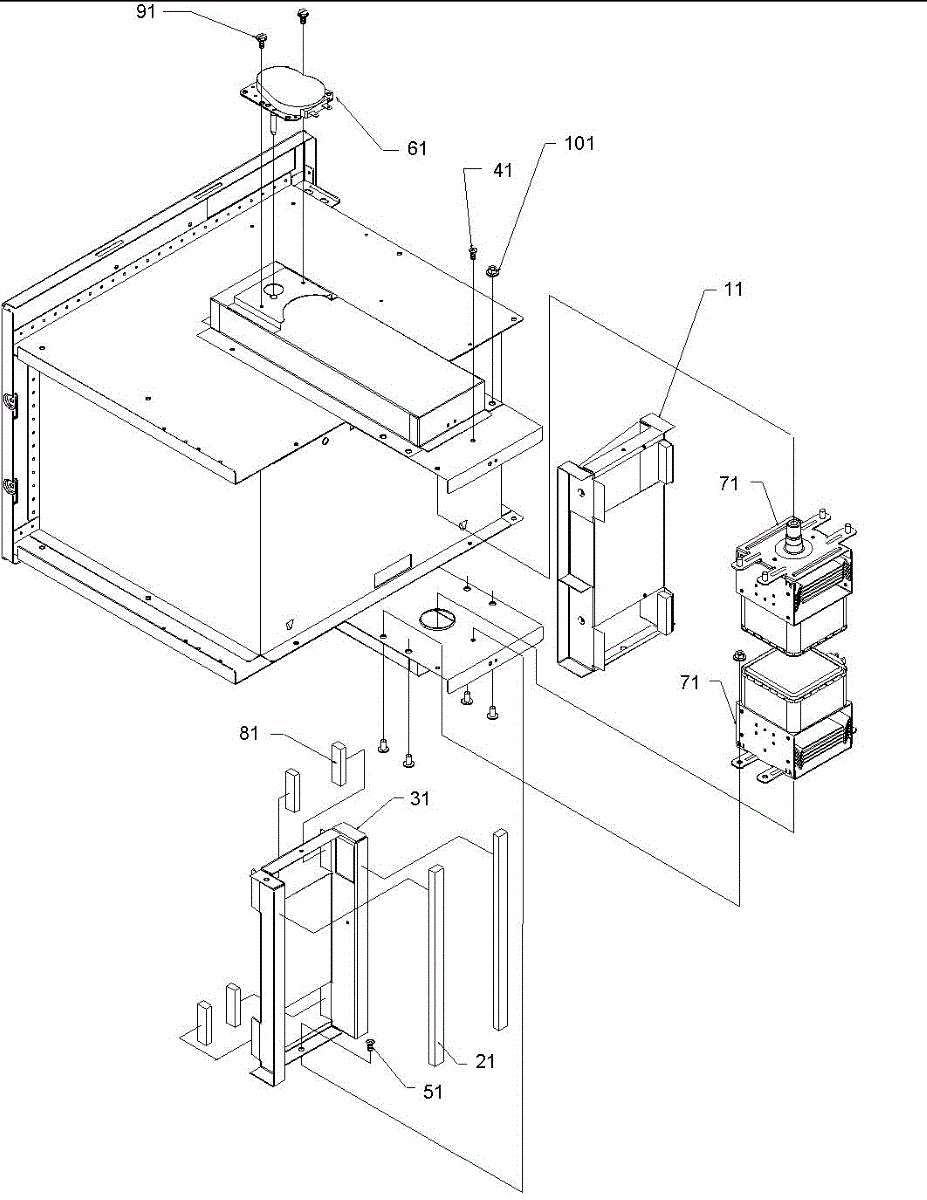 91
61
41
101
11
71
71
81
31
21
51