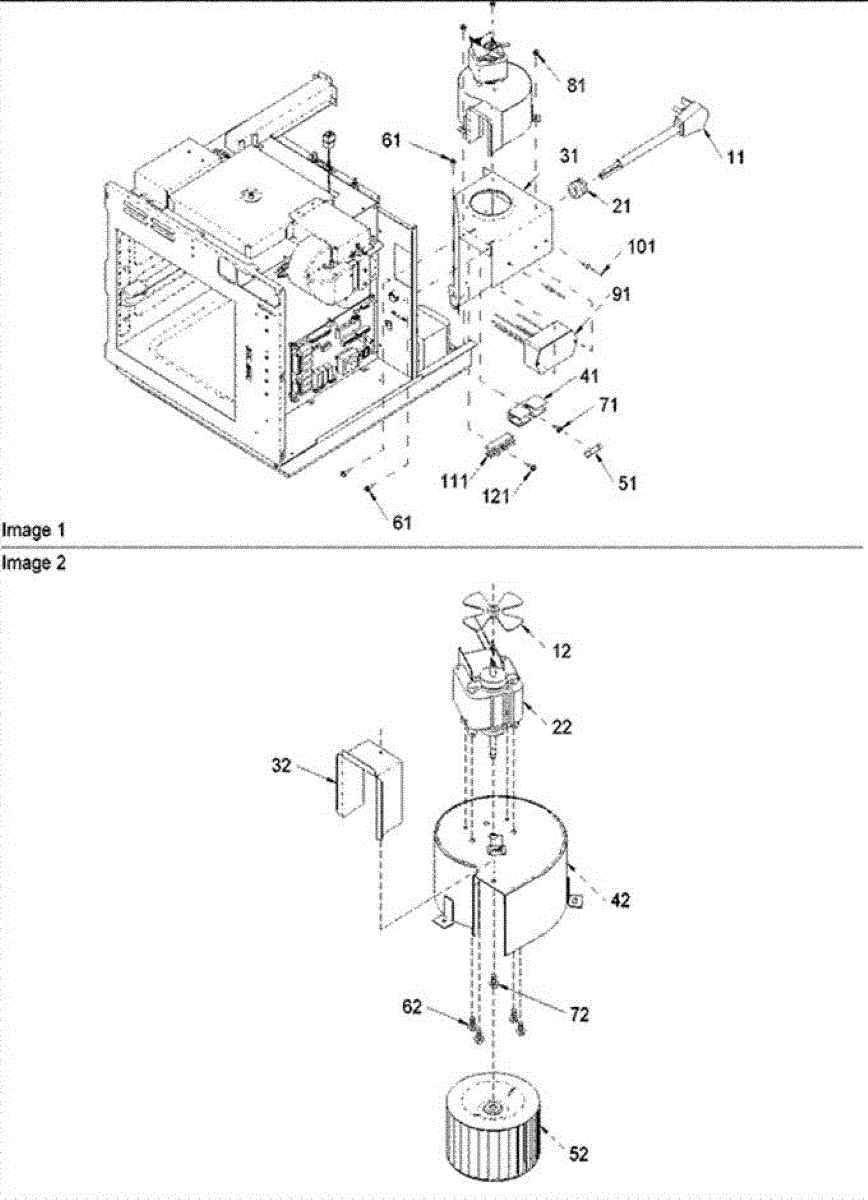 81
61
31
11
21
101
91
41
71
111
121
51
61
Image 1
Image 2
12
22
32
42
62
72
52