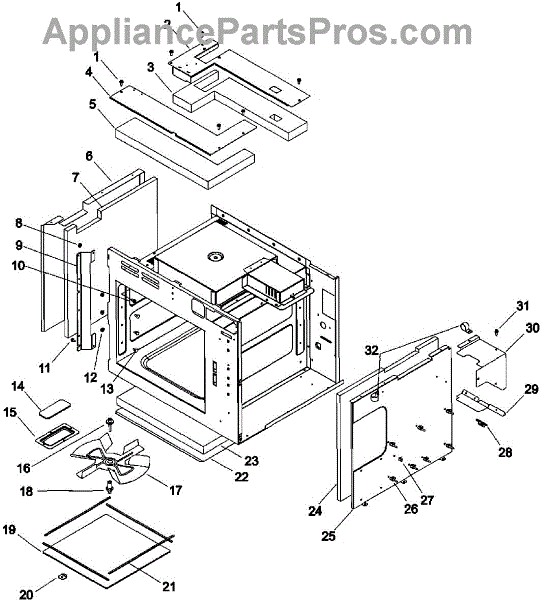 AppliancePartsPros.com

1
2
1
3
4
5
6
7
8
9
10
11
12
13
14
15
16
17
18
19
20
21
22
23
24
25
26
27
28
29
30
31
32