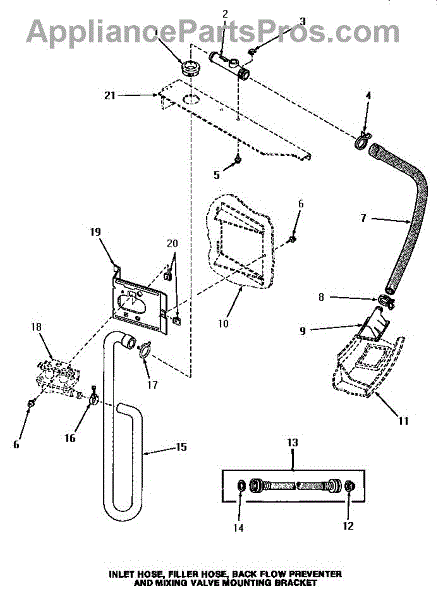 AppliancePartsPros.com

2
3
21
4
5
6
7
19
20
8
9
10
18
17
11
6
16
15
13
14
12

INLET HOSE, FILLER HOSE, BACK FLOW PREVENTER AND MIXING VALVE MOUNTING BRACKET