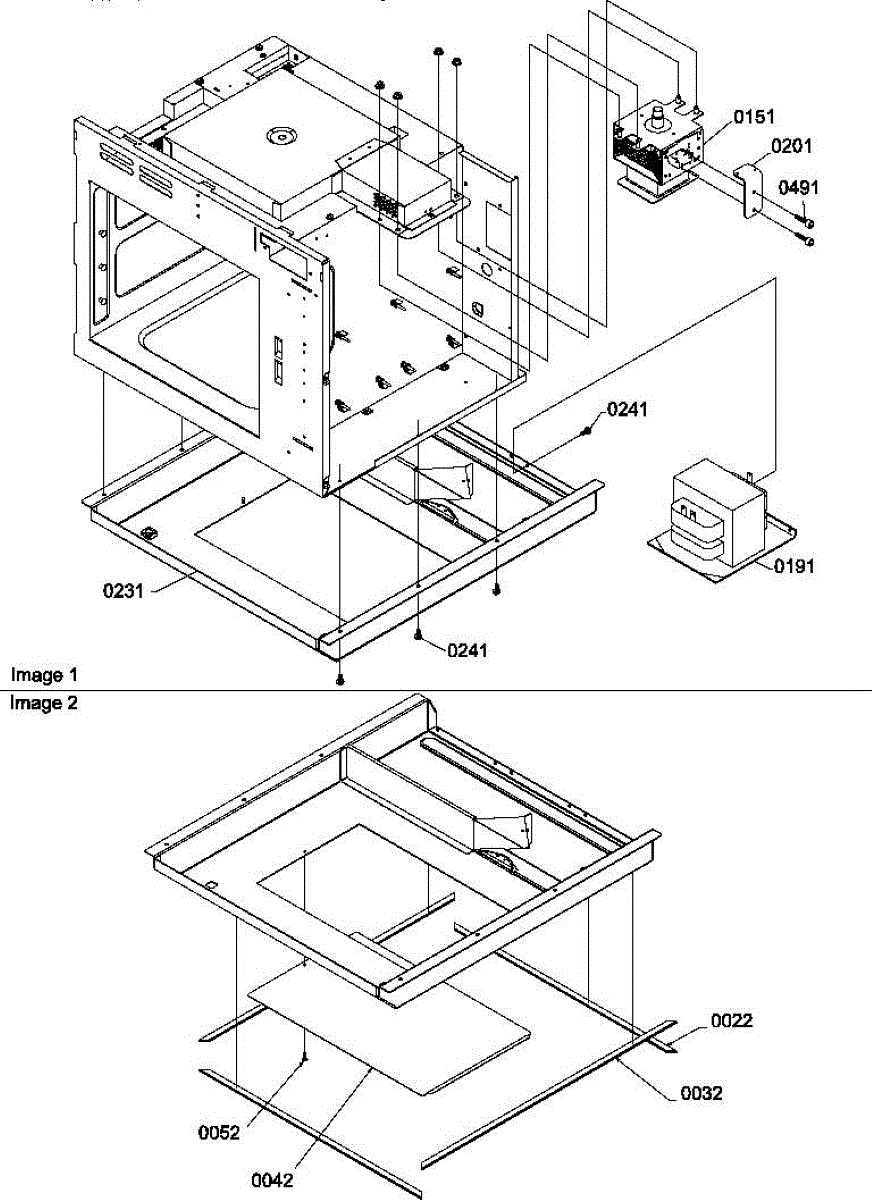 0151
0201
0491
0241
0191
0231
0241
Image 1
Image 2
0022
0032
0052
0042