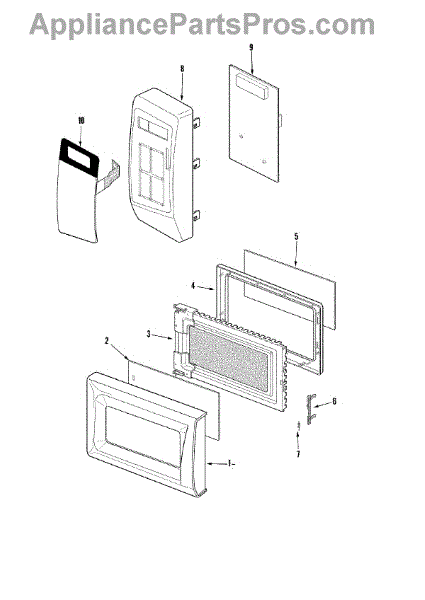 AppliancePartsPros.com

9
8
10
5
4
3
2
6
7
1