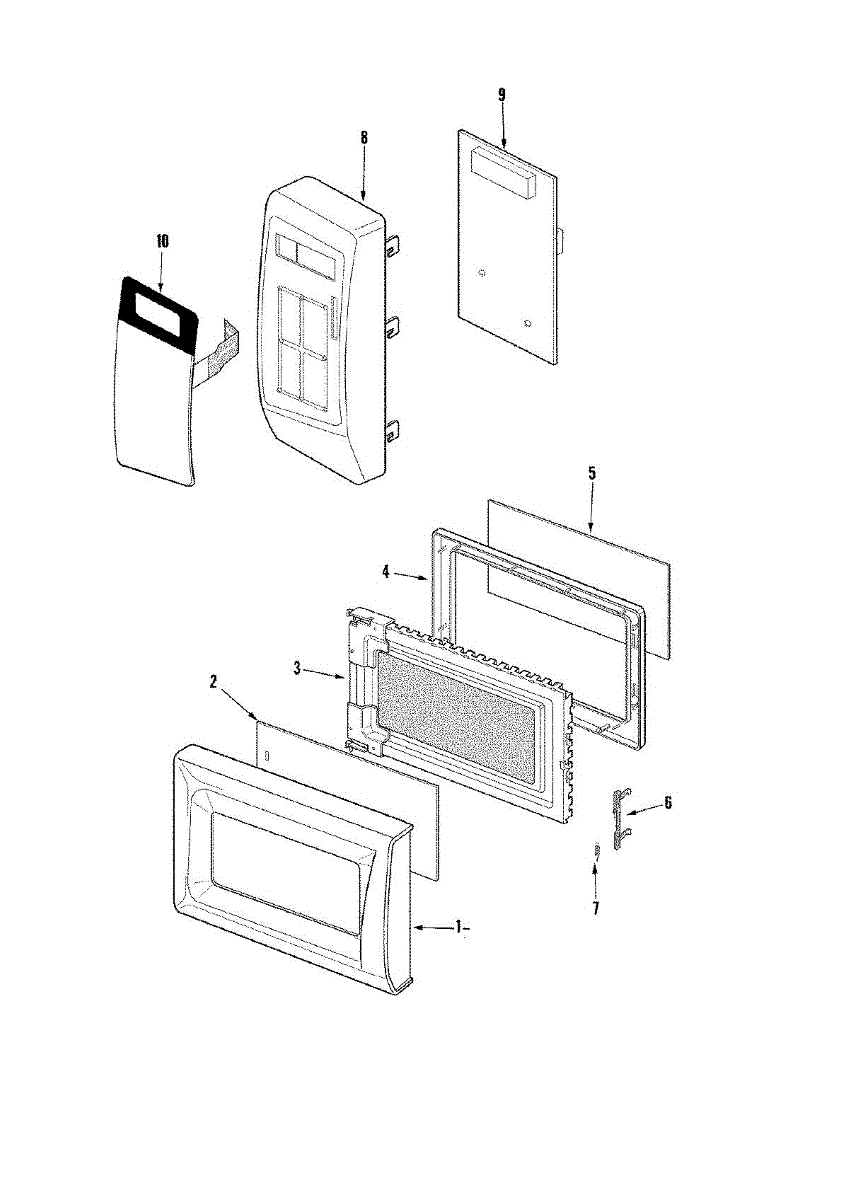 9
8
10
5
4
3
2
6
7
1