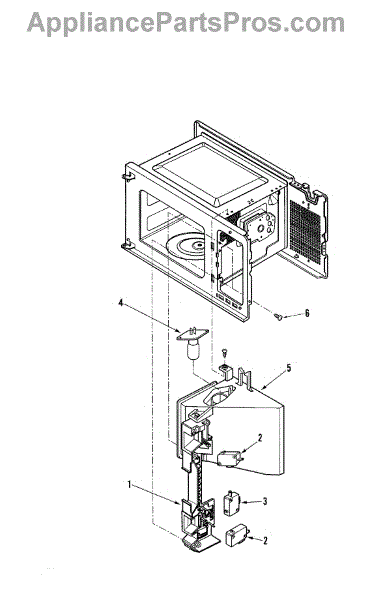 AppliancePartsPros.com

6

4

5

2

1

3

2