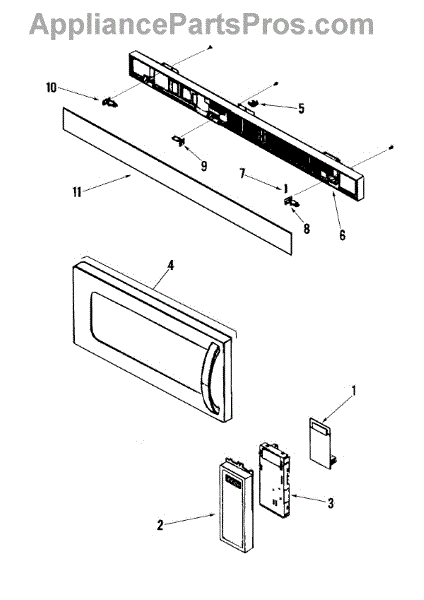 AppliancePartsPros.com

10
5
9
7
11
8
6
4
1
3
2