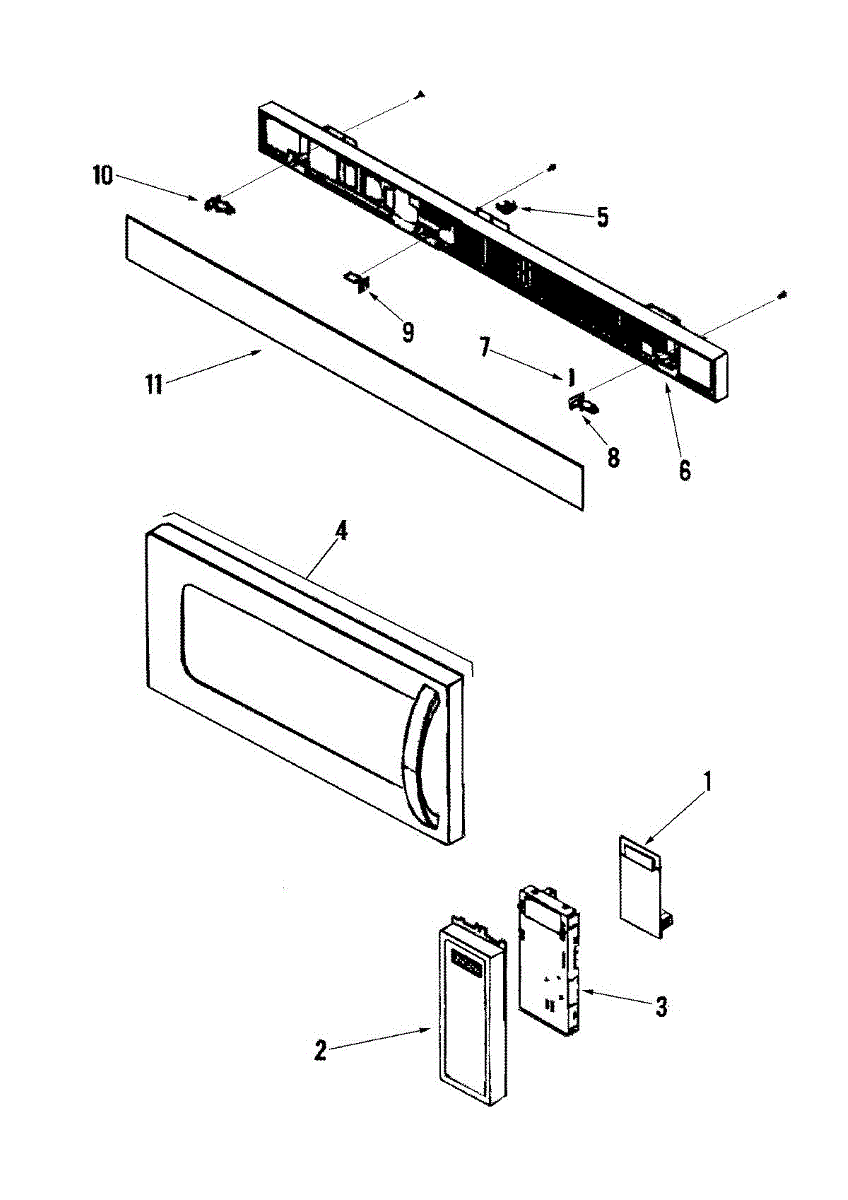 10
5
9
7
11
8
6
4
1
3
2