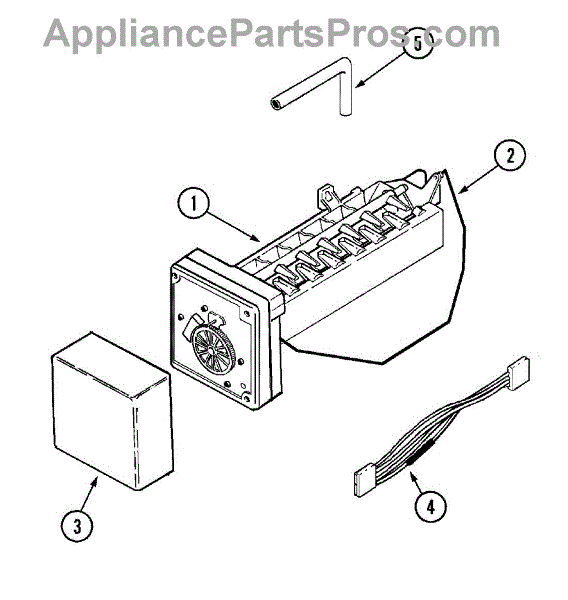 AppliancePartsPros.com

5

2

1

3

4