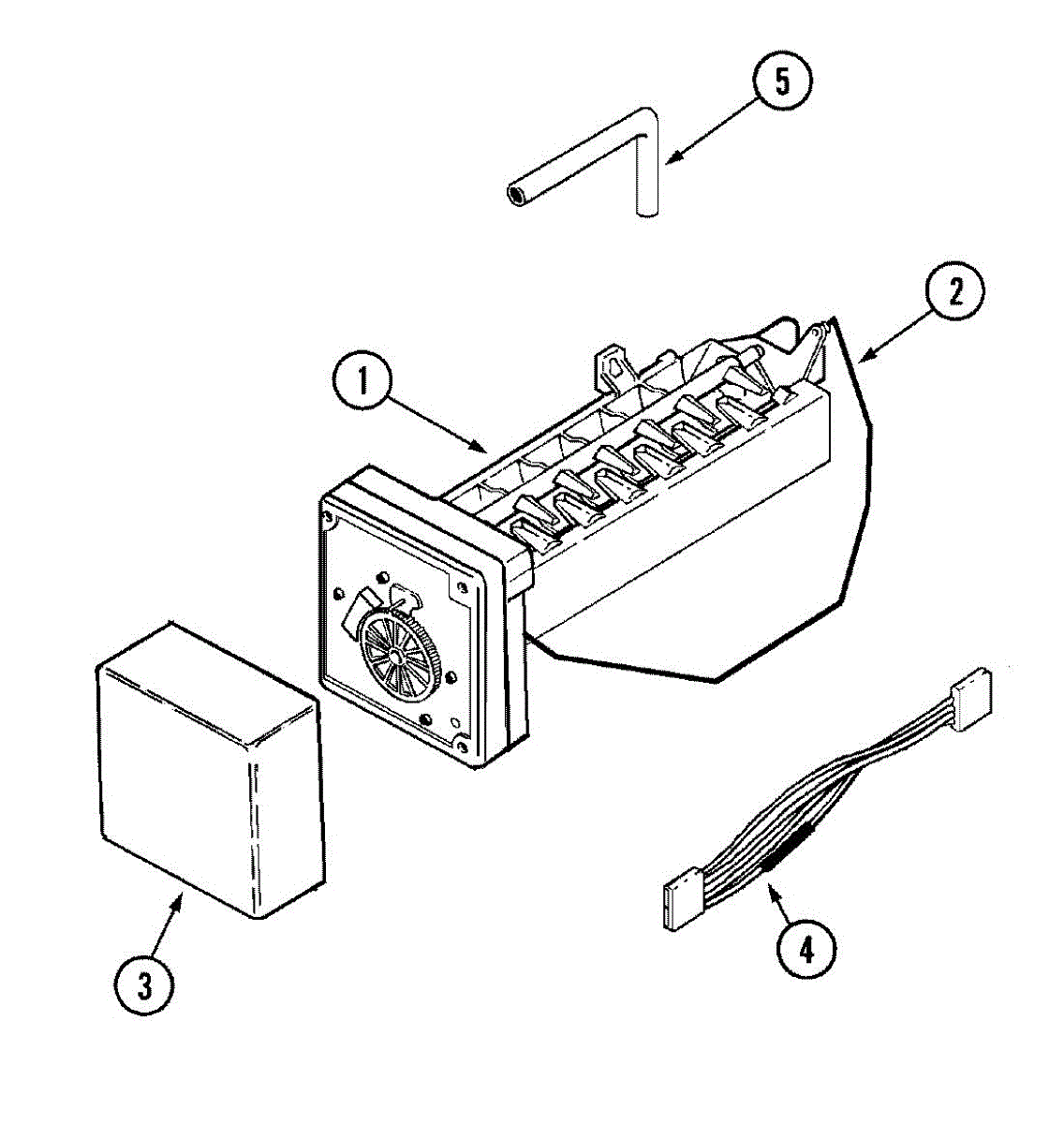 5

2

1

3

4