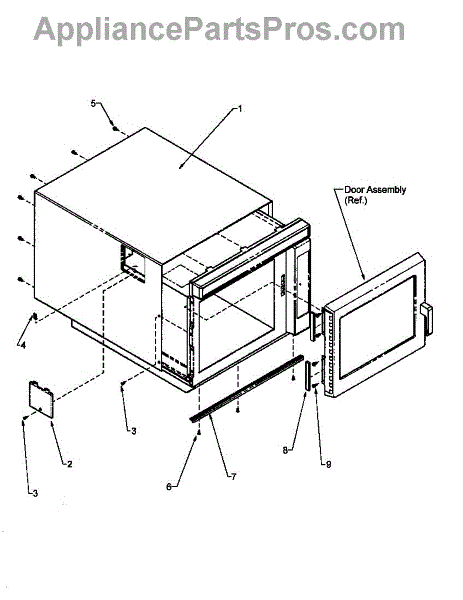 AppliancePartsPros.com

5

1

Door Assembly
(Ref.)

4

3

2

3

6

7

8

9