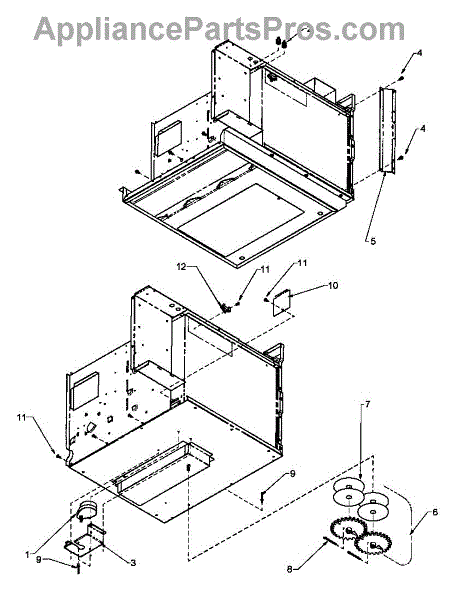 AppliancePartsPros.com

4
4
5
12
11
11
10
11
7
9
6
1
9
3
8