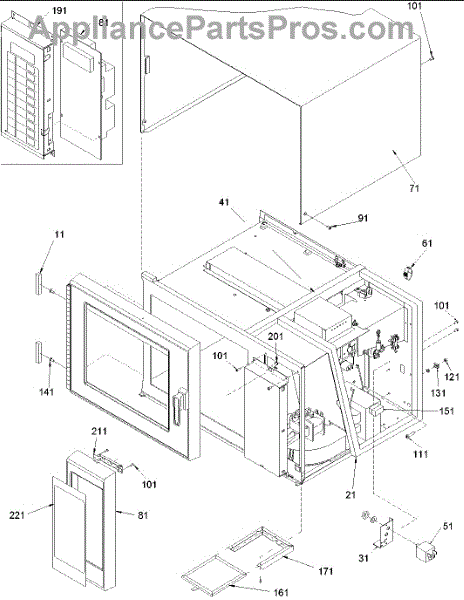 AppliancePartsPros.com

191
81
101
71
41
91
61
11
101
201
101
121
131
141
151
111
211
101
21
221
81
51
31
171
161