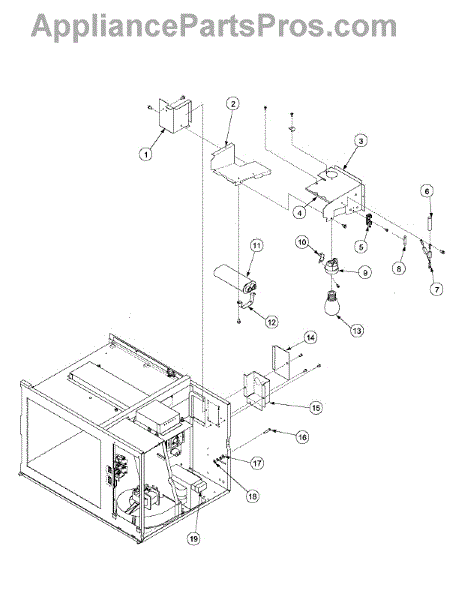 AppliancePartsPros.com

1
2
3
4
5
6
7
8
9
10
11
12
13
14
15
16
17
18
19