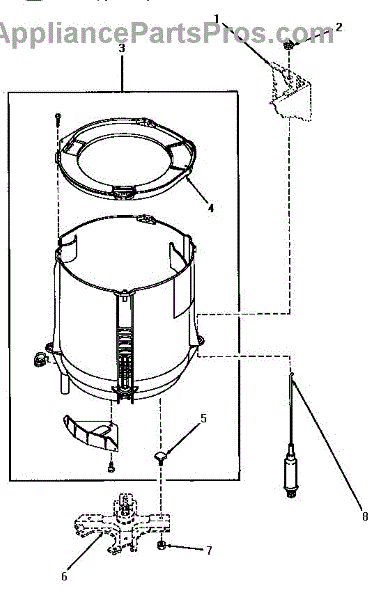 AppliancePartsPros.com
1
2
3
4
5
6
7
8