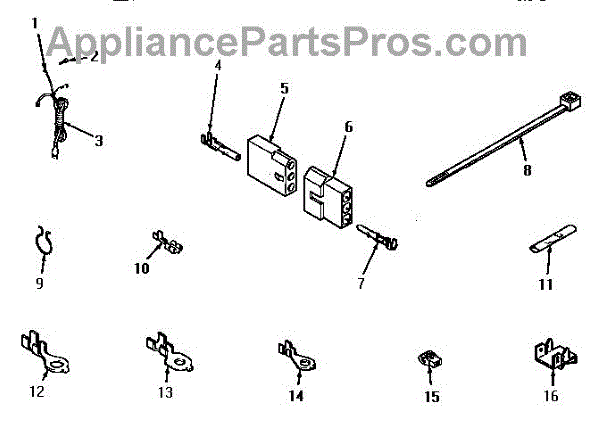 AppliancePartsPros.com

1
2
3
4
5
6
8
9
10
7
11
12
13
14
15
16