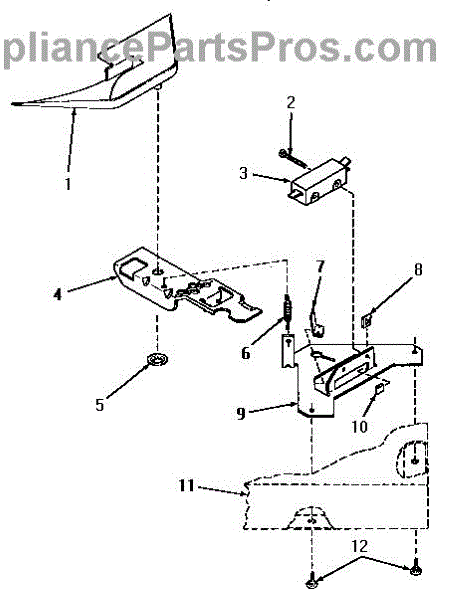 pliancePartsPros.com

1
2
3
4
5
6
7
8
9
10
11
12