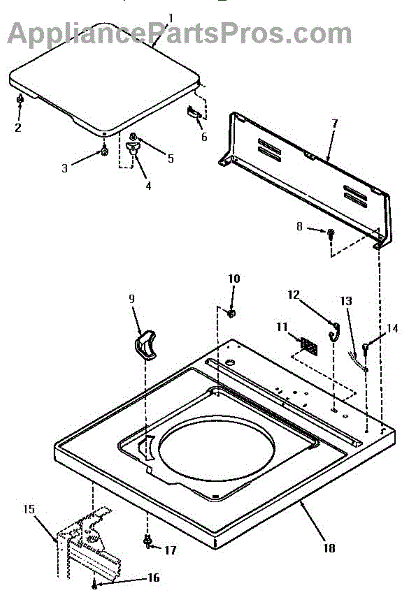 AppliancePartsPros.com
1
2
3
4
5
6
7
8
9
10
11
12
13
14
15
16
17
18