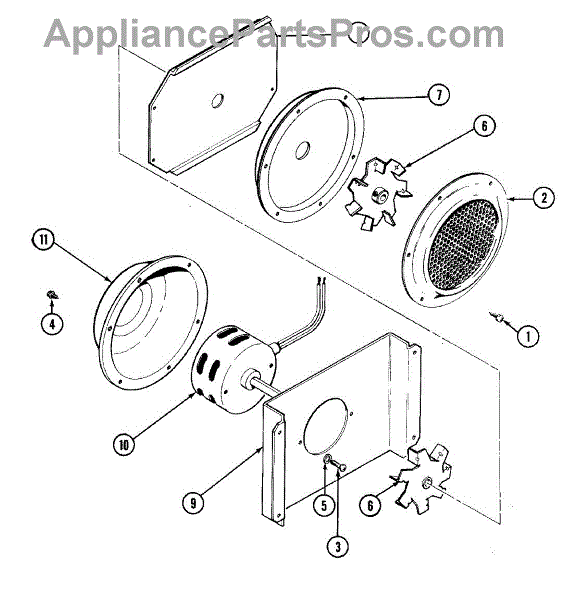 AppliancePartsPros.com

7
6
2
11
4
1
10
9
5
6
3