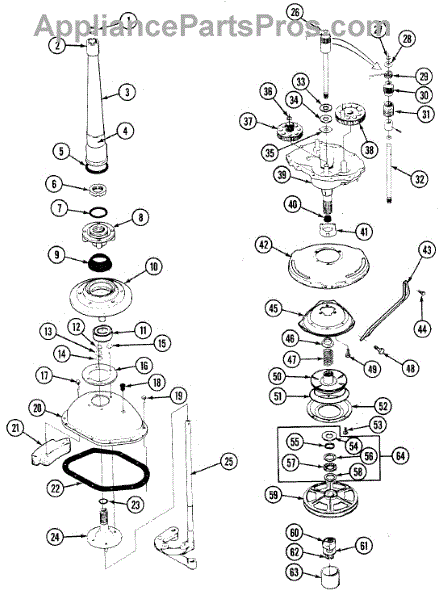 AppliancePartsPros.com

1
2
3
4
5
6
7
8
9
10
11
12
13
14
15
16
17
18
19
20
21
22
23
24
25
26
27
28
29
30
31
32
33
34
35
36
37
38
39
40
41
42
43
44
45
46
47
48
49
50
51
52
53
54
55
56
57
58
59
60
61
62
63
64