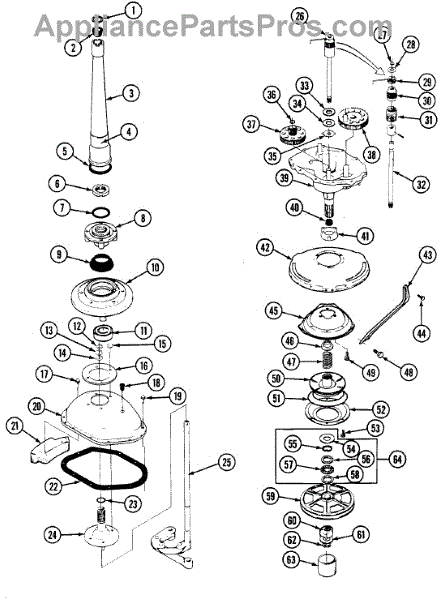 AppliancePartsPros.com

1
2
3
4
5
6
7
8
9
10
11
12
13
14
15
16
17
18
19
20
21
22
23
24
25
26
27
28
29
30
31
32
33
34
35
36
37
38
39
40
41
42
43
44
45
46
47
48
49
50
51
52
53
54
55
56
57
58
59
60
61
62
63
64