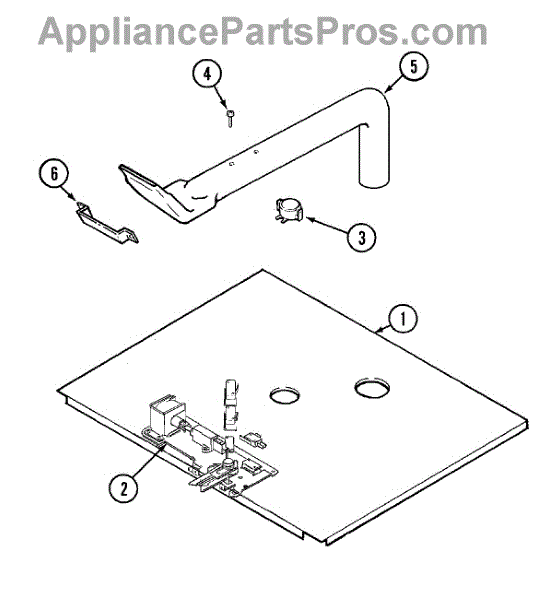 AppliancePartsPros.com

4

5

6

3

1

2