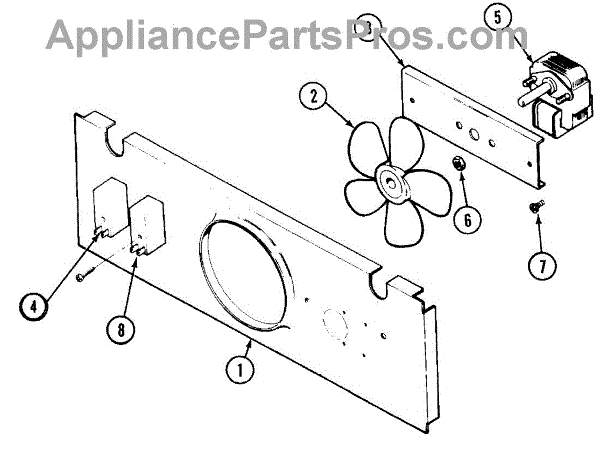 AppliancePartsPros.com

3
5
2
6
7
4
8
1