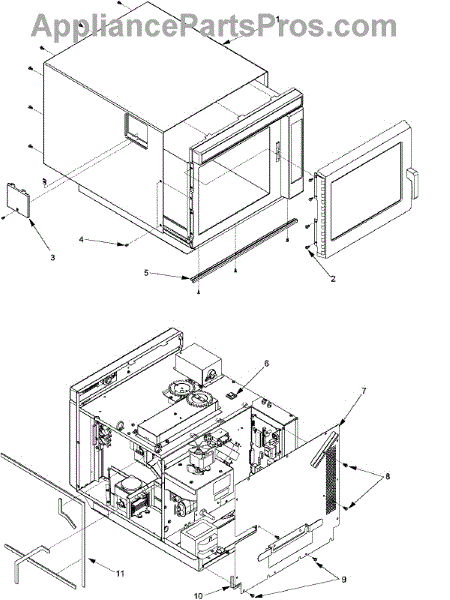 AppliancePartsPros.com

1
2
3
4
5
6
7
8
9
10
11