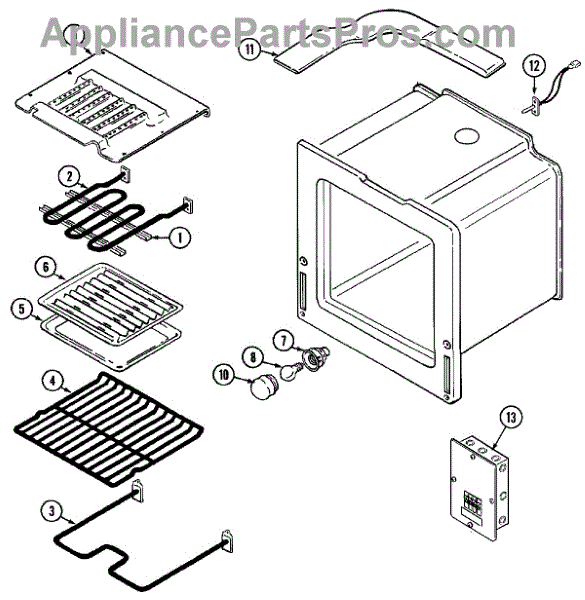 AppliancePartsPros.com

11
12
2
1
6
5
7
8
10
4
13
3