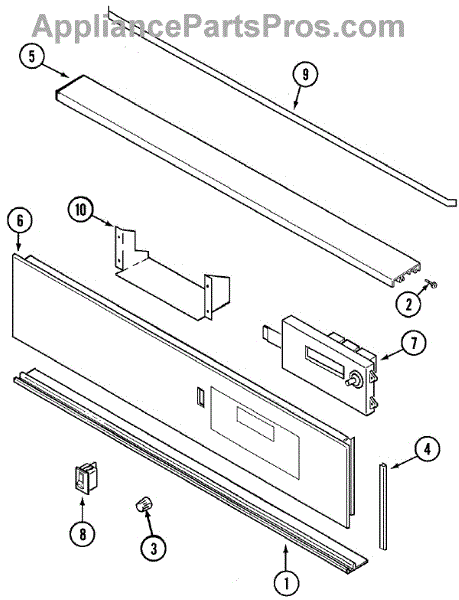 AppliancePartsPros.com

5
9
10
6
2
7
4
8
3
1