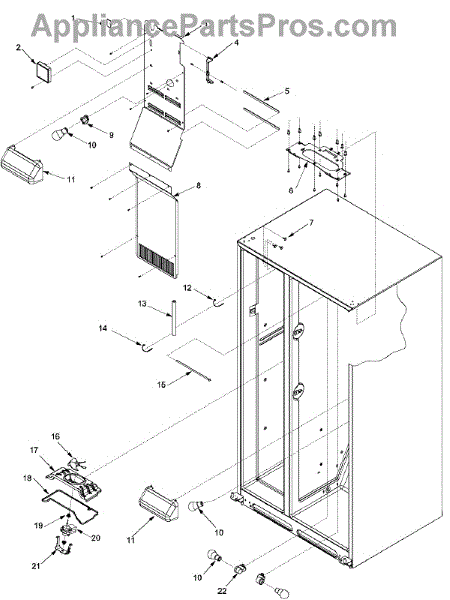 AppliancePartsPros.com

1
2
4
5
9
10
11
6
8
7
12
13
14
15
16
17
18
19
20
21
11
10
10
22