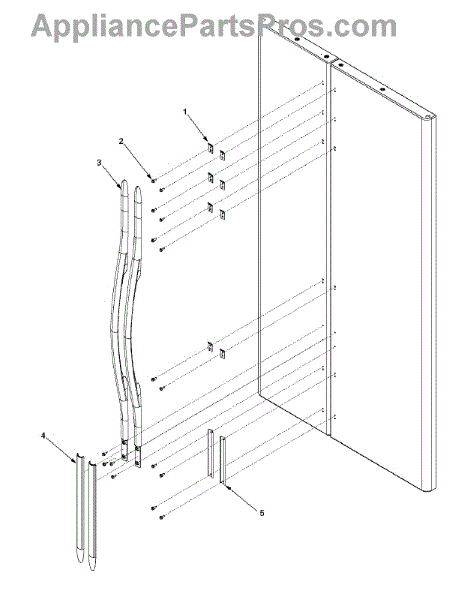 AppliancePartsPros.com

1
2
3
4
5