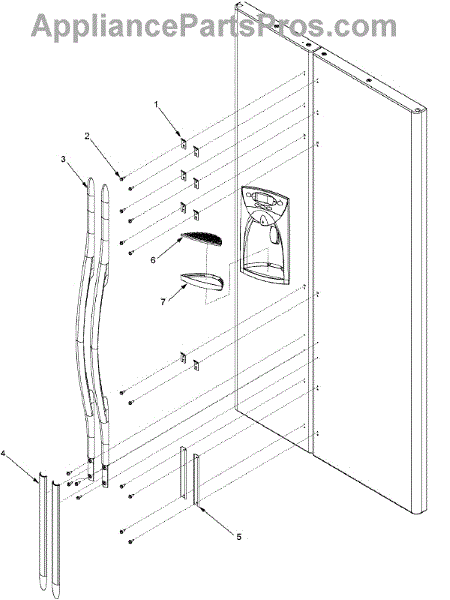 AppliancePartsPros.com

1
2
3
6
7
4
5