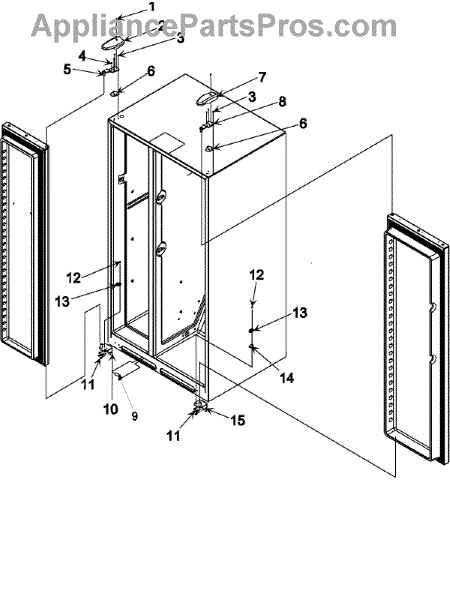 AppliancePartsPros.com

1
2
3
4
5
6
7
3
8
6
12
13
12
13
14
11
10
9
11
15