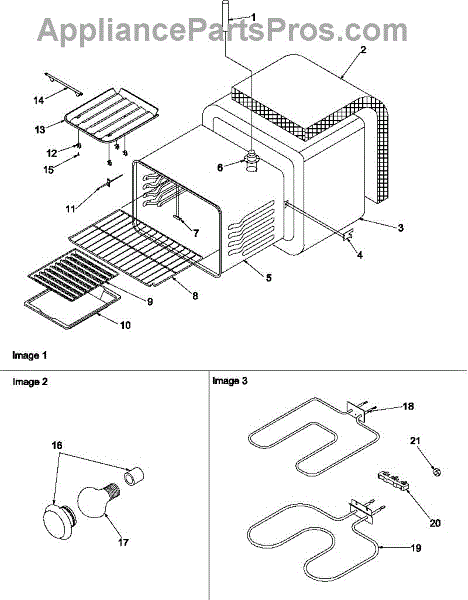 AppliancePartsPros.com

1
2
14
13
12
15
6
11
7
3
4
5
8
9
10

Image 1

Image 2

16
17

Image 3

18
21
20
19