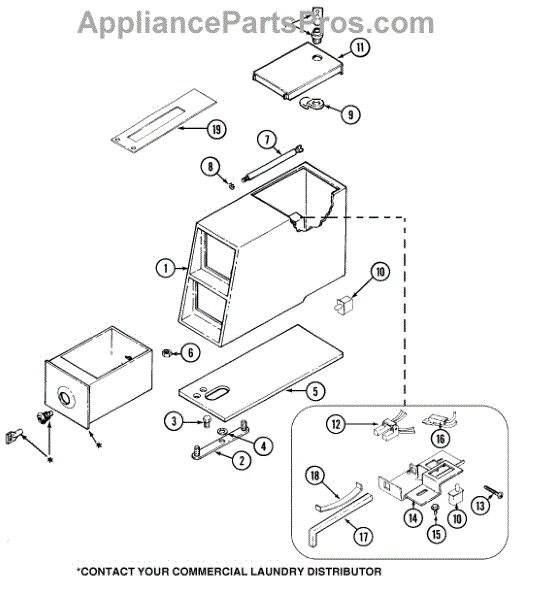 AppliancePartsPros.com

11
9
19
7
8
1
10
6
5
3
4
2
*
*
12
16
18
14
10
13
15
17

*CONTACT YOUR COMMERCIAL LAUNDRY DISTRIBUTOR