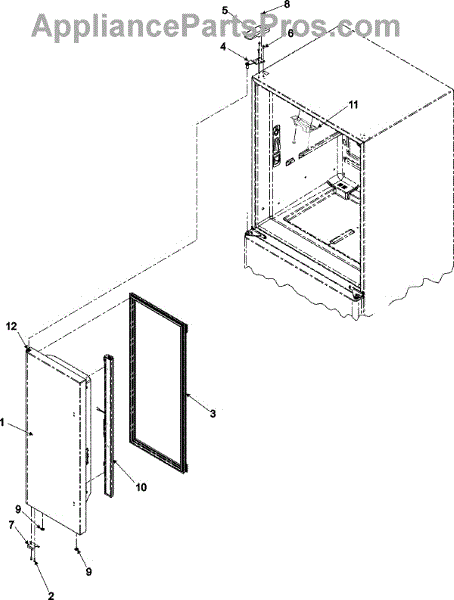 AppliancePartsPros.com

5
8
6
4
11
12
3
1
10
9
7
9
2