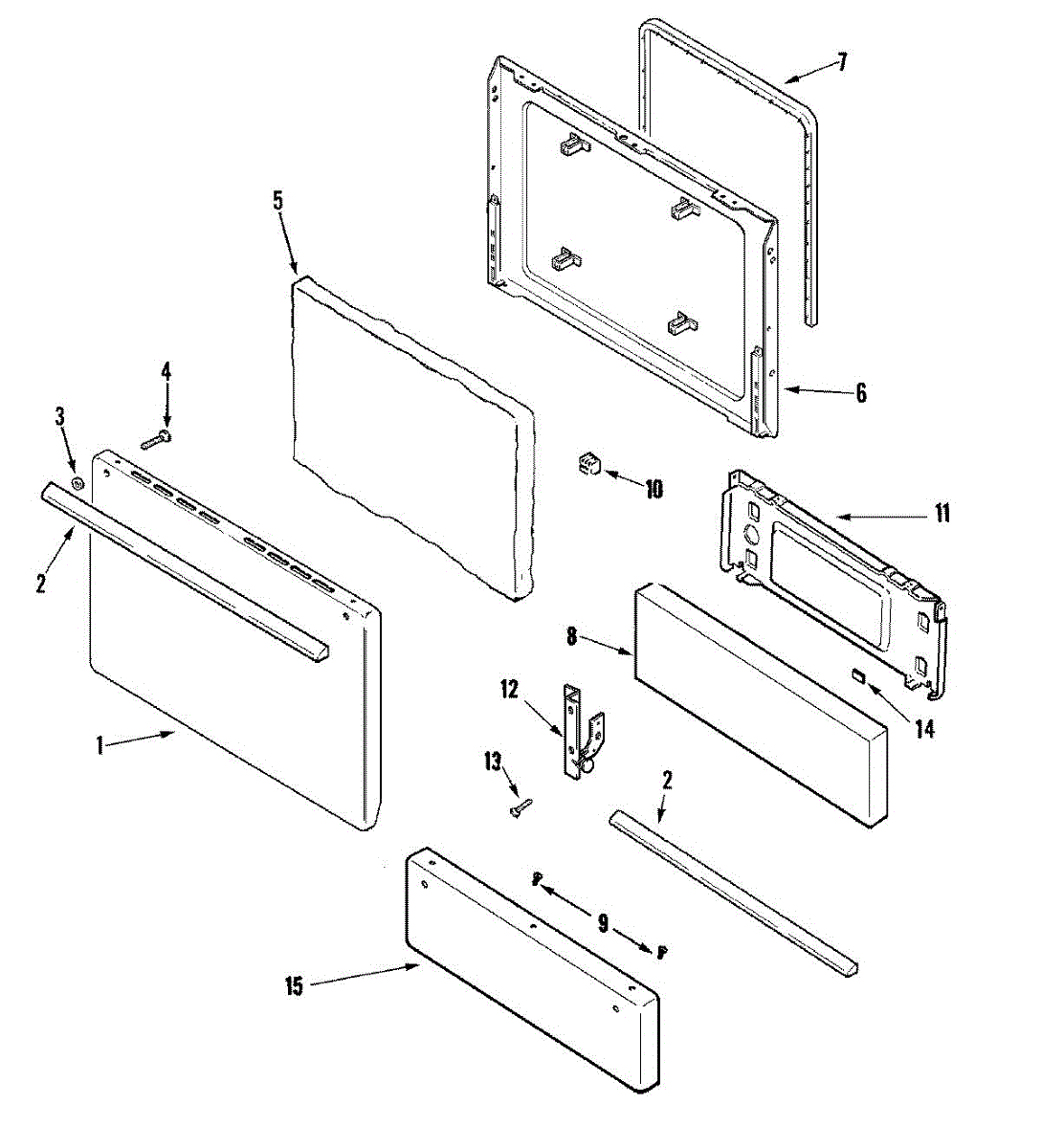 7
5
6
4
3
10
11
2
8
12
14
1
13
2
9
15