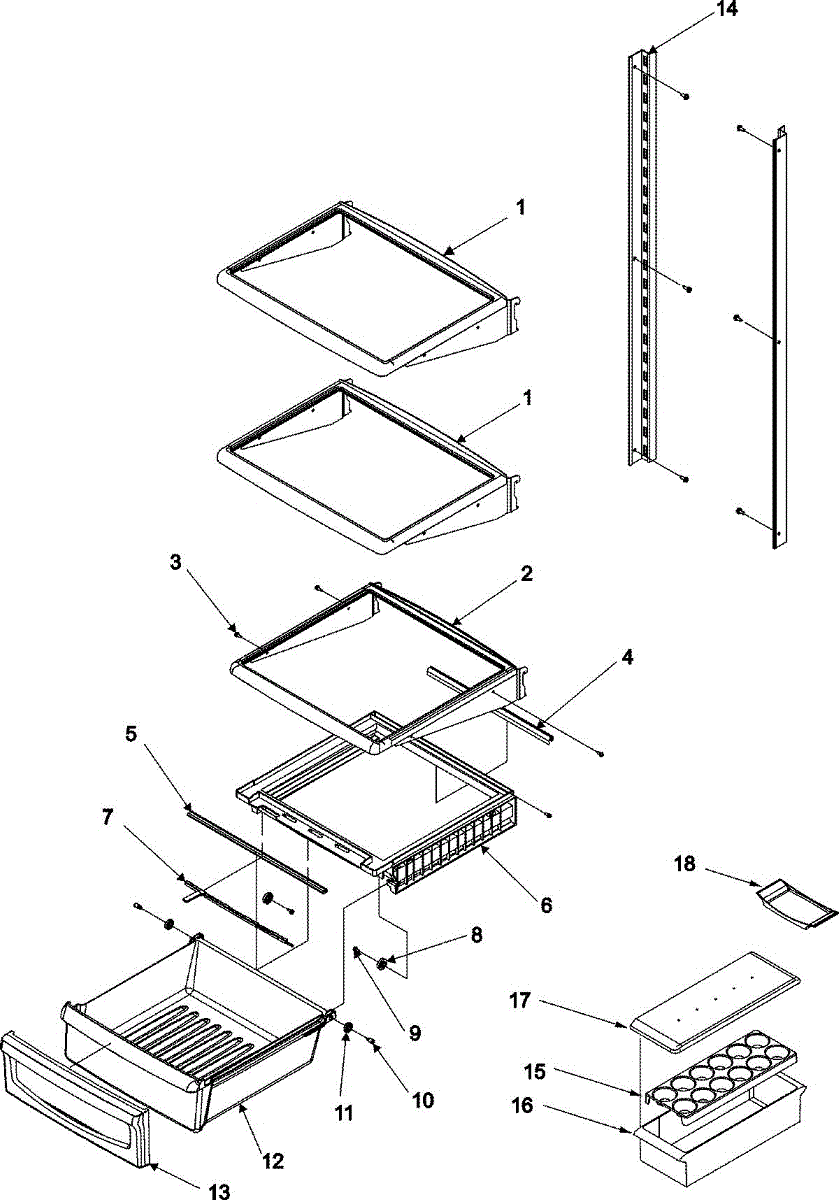 14
1
1
3
2
4
5
7
6
18
8
9
17
15
16
11
10
12
13