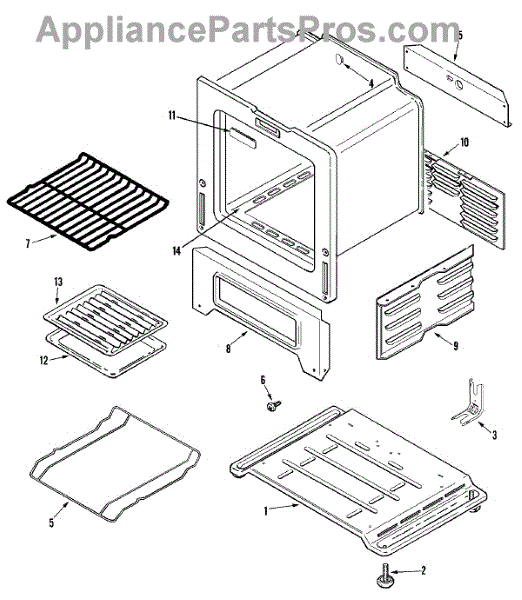 AppliancePartsPros.com

5
4
11
10
7
14
13
12
8
9
6
3
5
1
2