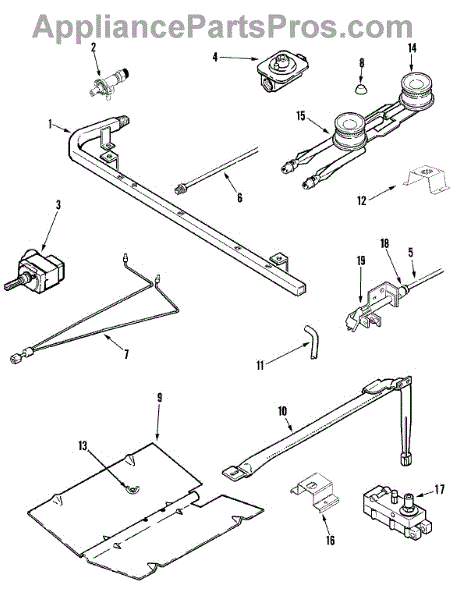 AppliancePartsPros.com

2
4
8
14
1
15
6
12
3
19
18
5
7
11
9
10
13
17
16